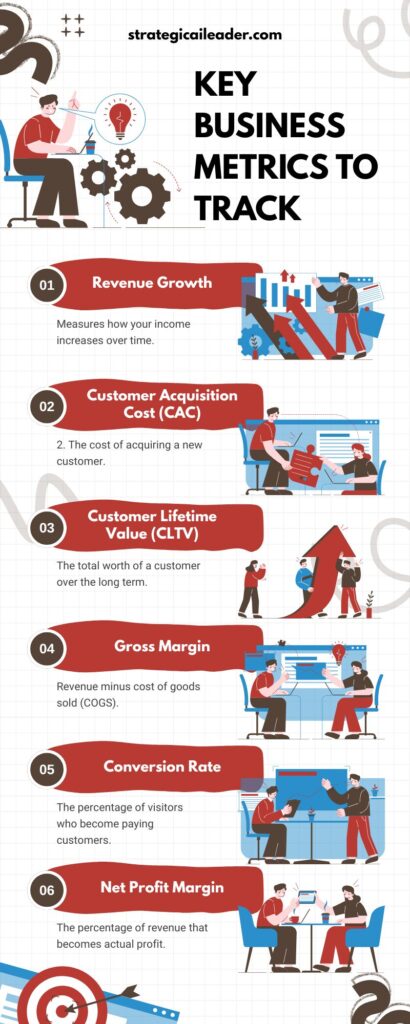 strategicaileader.com

KEY BUSINESS METRICS TO TRACK

01 Revenue Growth

Measures how your income increases over time.

02 Customer Acquisition Cost (CAC)

2. The cost of acquiring a new customer.

03 Customer Lifetime Value (CLTV)

The total worth of a customer over the long term.

04 Gross Margin

Revenue minus cost of goods sold (COGS).

05 Conversion Rate

The percentage of visitors who become paying customers.

06 Net Profit Margin

The percentage of revenue that becomes actual profit.